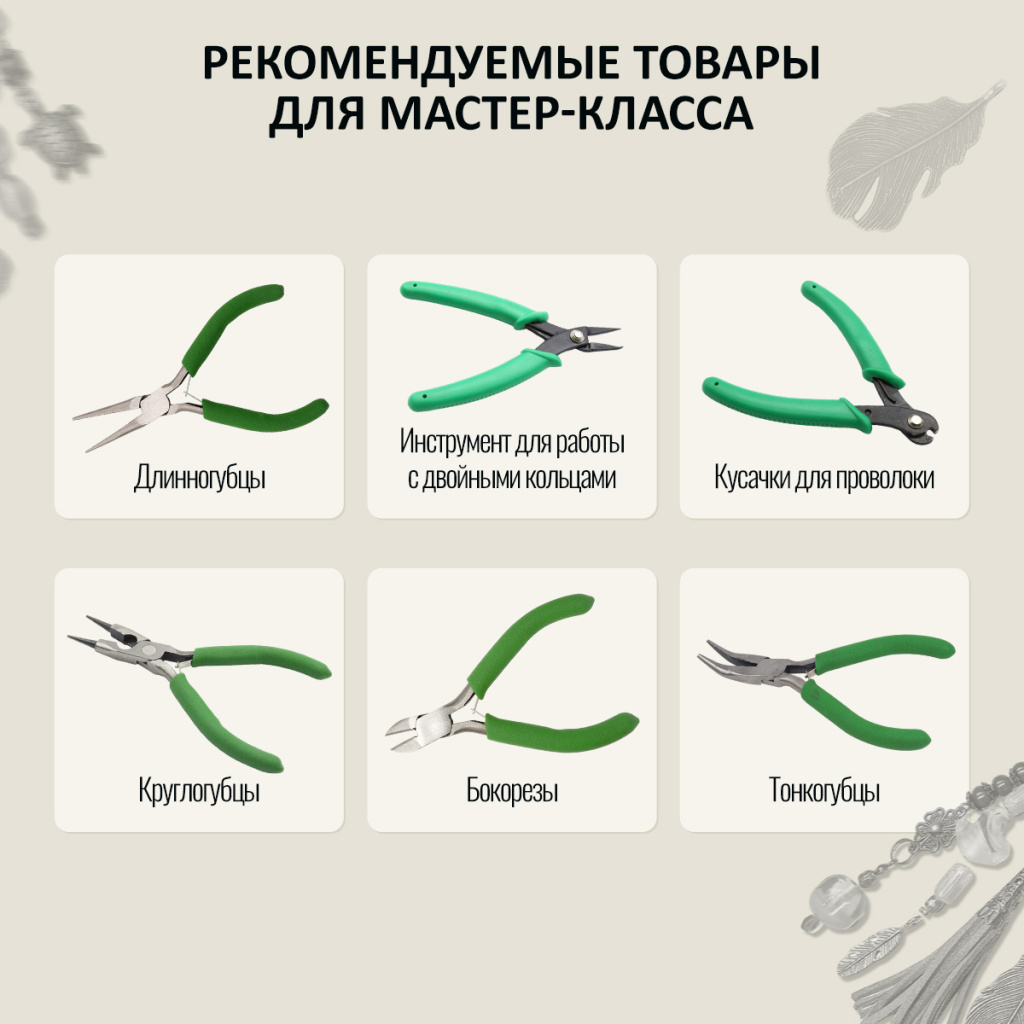 РЕКОМЕНДУЕМЫЕ ТОВАРЫ ДЛЯ МАСТЕР-КЛАССА

Длинногубцы

Инструмент для работы с двойными кольцами

Кусачки для проволоки

Круглогубцы

Бокорезы

Тонкогубцы