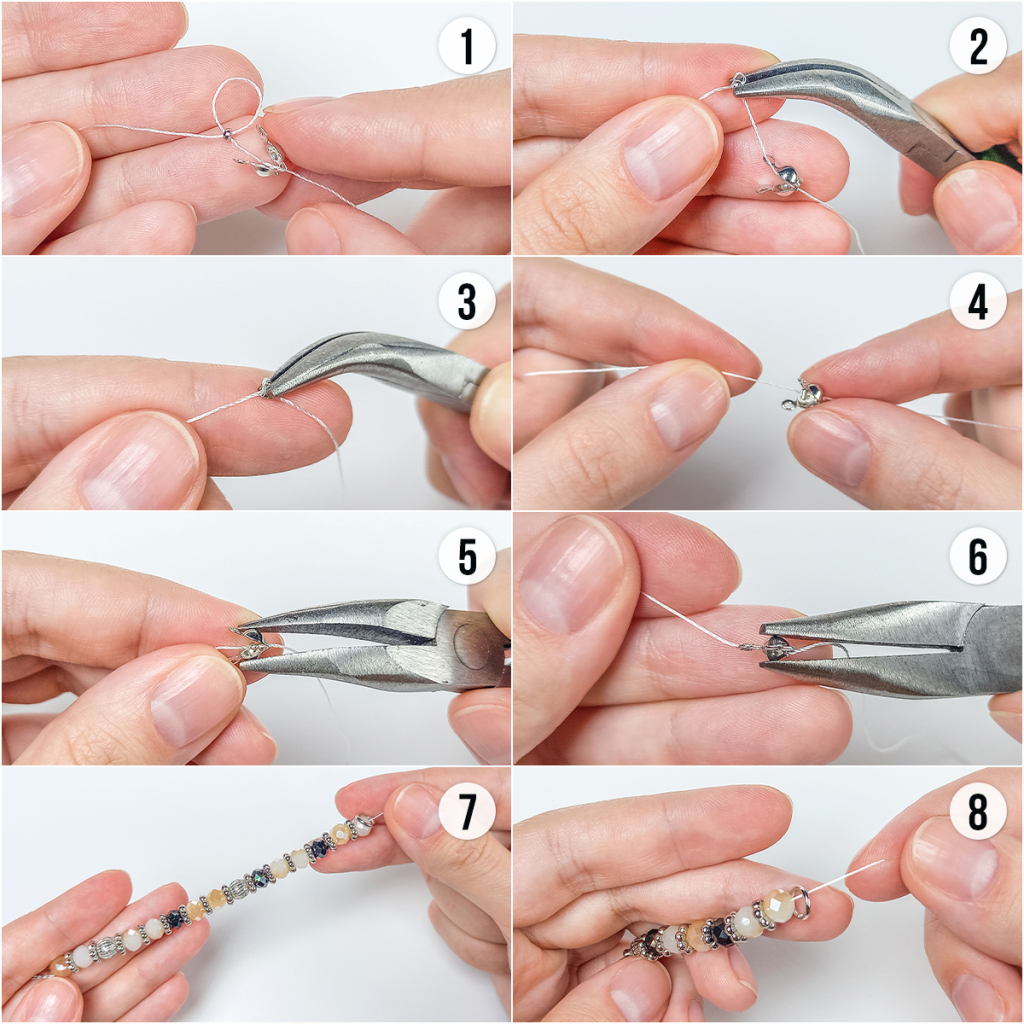 1

2

3

4

5

6

7

8